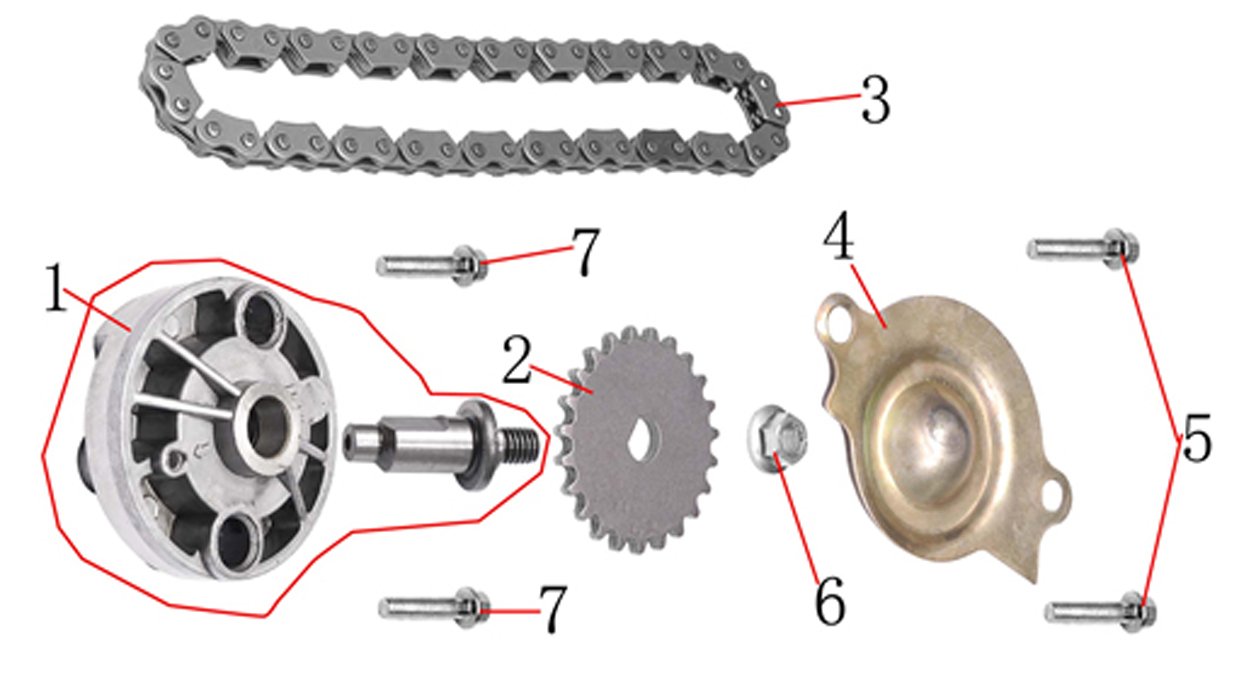 3
7
4
1
2
5
6
7